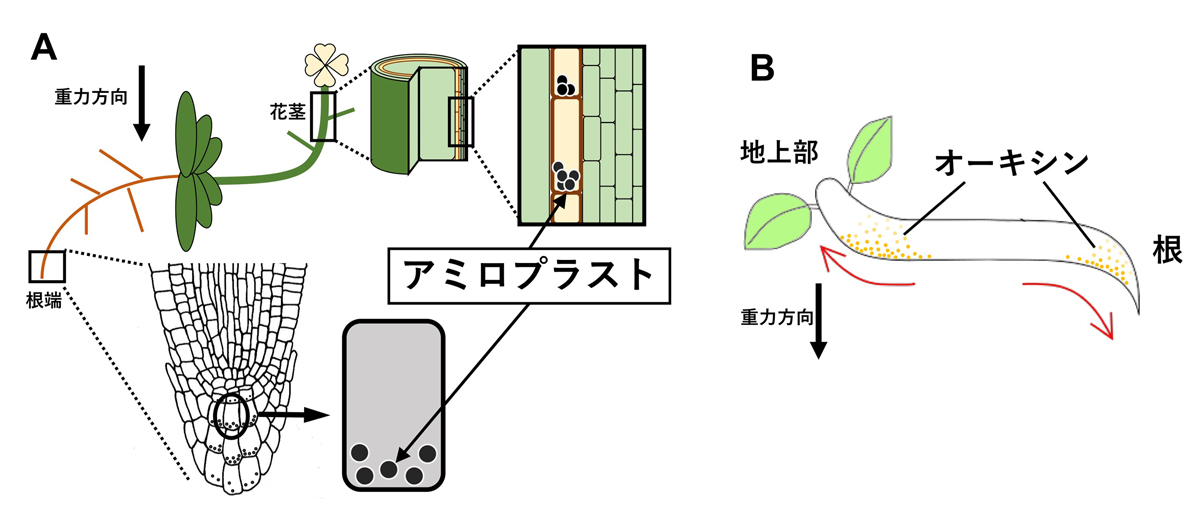 A

重力方向

花茎

根端

アミロプラスト

B

地上部

オーキシン

根

重力方向