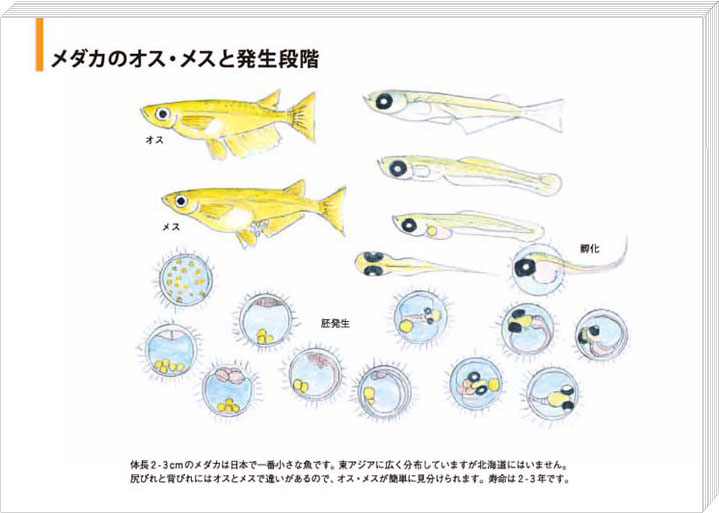 メダカのオス・メスと発生段階

オス

メス

孵化

胚発生

体長2-3cmのメダカは日本で一番小さな魚です。東アジアに広く分布していますが北海道にはいません。尻びれと背びれにはオスとメスで違いがあるので、オス・メスが簡単に見分けられます。寿命は2-3年です。