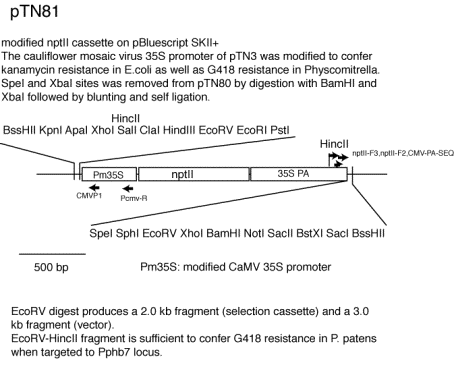 pTN81

modified nptII cassette on pBluescript SKII+
The cauliflower mosaic virus 35S promoter of pTN3 was modified to confer kanamycin resistance in E.coli as well as G418 resistance in Physcomitrella. SpeI and XbaI sites was removed from pTN80 by digestion with BamHI and XbaI followed by blunting and self ligation.

HincII
BssHII KpnI ApaI XhoI SalI ClaI HindIII EcoRV EcoRI PstI

HincII
nptII-F3,nptII-F2,CMV-PA-SEQ

Pm35S
nptII
35S PA

CMVP1
Pcmv-R

SpeI SphI EcoRV XhoI BamHI NotI SacII BstXI SacI BssHII

500 bp

Pm35S: modified CaMV 35S promoter

EcoRV digest produces a 2.0 kb fragment (selection cassette) and a 3.0 kb fragment (vector).
EcoRV-HincII fragment is sufficient to confer G418 resistance in P. patens when targeted to Pphb7 locus.