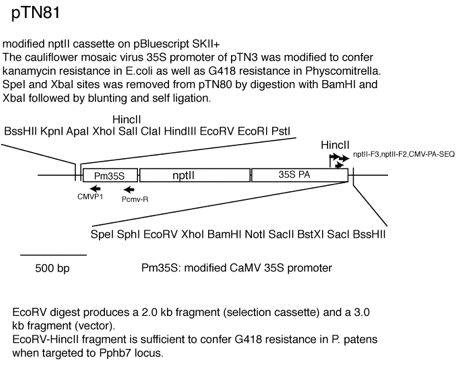 pTN81

modified nptII cassette on pBluescript SKII+
The cauliflower mosaic virus 35S promoter of pTN3 was modified to confer kanamycin resistance in E.coli as well as G418 resistance in Physcomitrella. SpeI and XbaI sites was removed from pTN80 by digestion with BamHI and XbaI followed by blunting and self ligation.

HincII
BssHII KpnI ApaI XhoI SalI ClaI HindIII EcoRV EcoRI PstI

HincII
nptII-F3,nptII-F2,CMV-PA-SEQ

Pm35S
nptII
35S PA

CMVP1
Pcmv-R

SpeI SphI EcoRV XhoI BamHI NotI SacII BstXI SacI BssHII

500 bp
Pm35S: modified CaMV 35S promoter

EcoRV digest produces a 2.0 kb fragment (selection cassette) and a 3.0 kb fragment (vector).
EcoRV-HincII fragment is sufficient to confer G418 resistance in P. patens when targeted to Pphb7 locus.